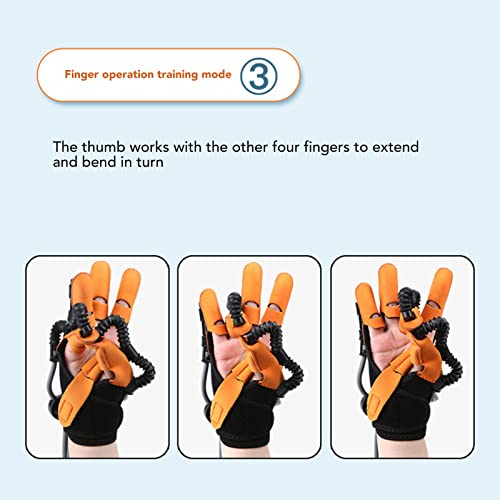 Finger operation training mode ③

The thumb works with the other four fingers to extend and bend in turn