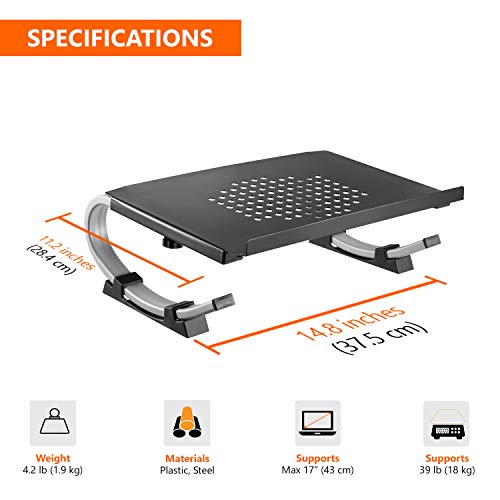 SPECIFICATIONS

11.2 inches
(28.4 cm)

14.8 inches
(37.5 cm)

Weight
4.2 lb (1.9 kg)

Materials
Plastic, Steel

Supports
Max 17" (43 cm)

Supports
39 lb (18 kg)