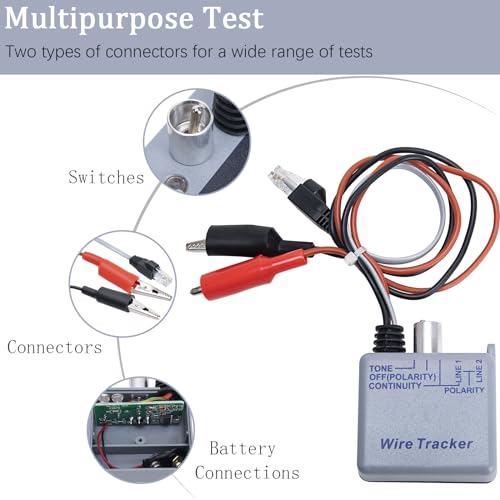 Multipurpose Test

Two types of connectors for a wide range of tests

Switches

Connectors

Battery Connections

TONE
OFF(POLARITY)
CONTINUITY
LINE 1
LINE 2
POLARITY

Wire Tracker