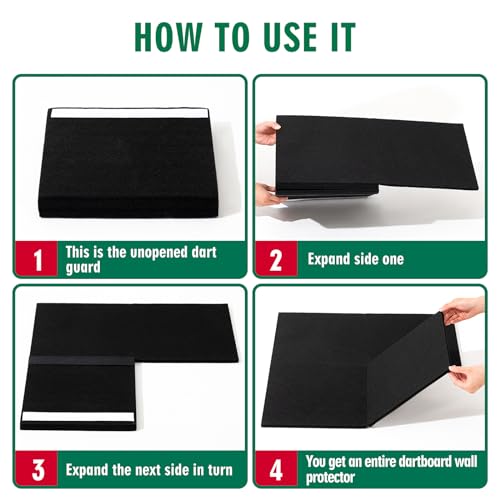 HOW TO USE IT

1 This is the unopened dart guard

2 Expand side one

3 Expand the next side in turn

4 You get an entire dartboard wall protector