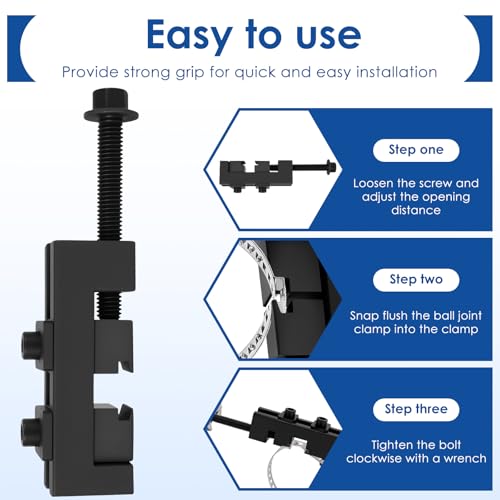 Easy to use

Provide strong grip for quick and easy installation

Step one

Loosen the screw and adjust the opening distance

Step two

Snap flush the ball joint clamp into the clamp

Step three

Tighten the bolt clockwise with a wrench