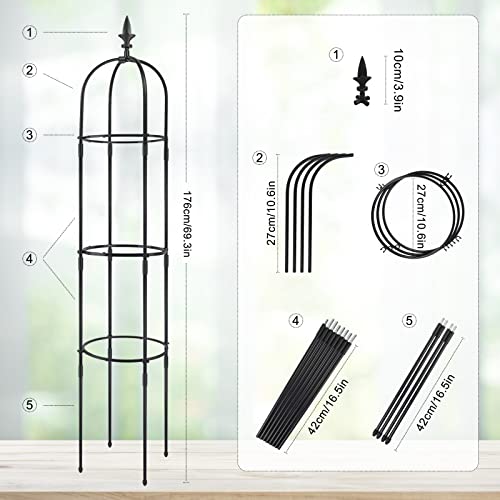 1
2
3
4
5
176cm/69.3in

1
10cm/3.9in
2
27cm/10.6in
3
27cm/10.6in
4
42cm/16.5in
5
42cm/16.5in