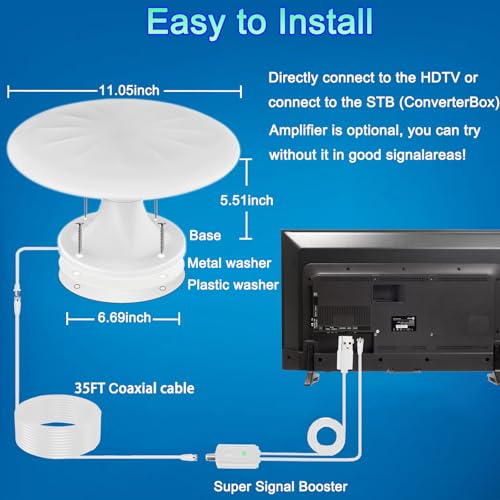 Easy to Install

Directly connect to the HDTV or connect to the STB (ConverterBox)

Amplifier is optional, you can try without it in good signalareas!

11.05inch

5.51inch

Base

Metal washer

Plastic washer

6.69inch

35FT Coaxial cable

Super Signal Booster