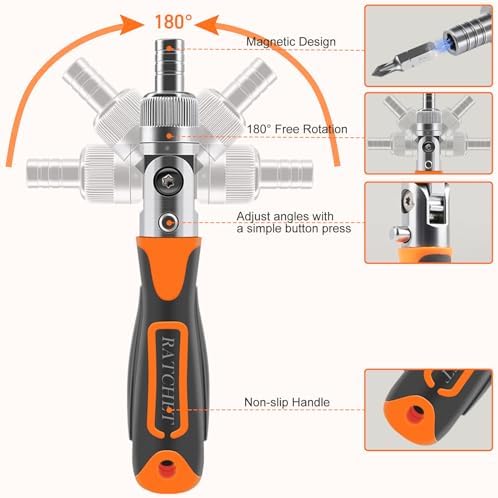 180°

Magnetic Design

180° Free Rotation

Adjust angles with a simple button press

RATCHET

Non-slip Handle