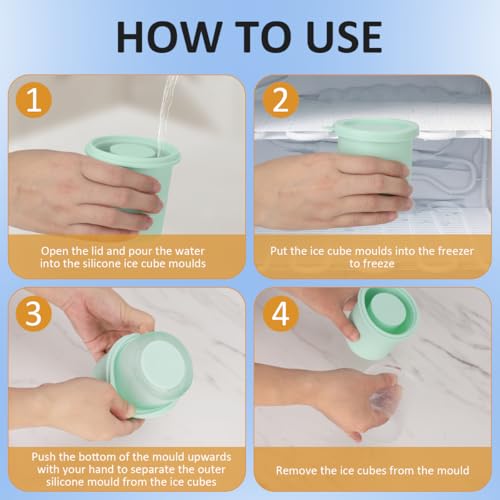 HOW TO USE

1

Open the lid and pour the water into the silicone ice cube moulds

2

Put the ice cube moulds into the freezer to freeze

3

Push the bottom of the mould upwards with your hand to separate the outer silicone mould from the ice cubes

4

Remove the ice cubes from the mould