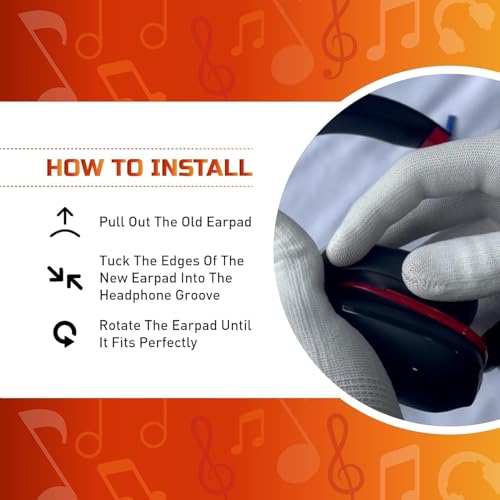 HOW TO INSTALL

Pull Out The Old Earpad

Tuck The Edges Of The New Earpad Into The Headphone Groove

Rotate The Earpad Until It Fits Perfectly