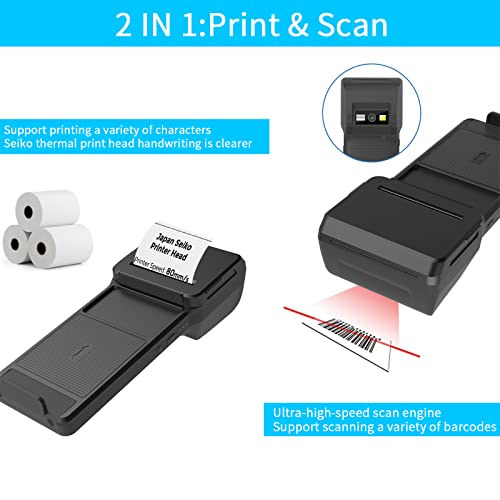 2 IN 1:Print & Scan

Support printing a variety of characters
Seiko thermal print head handwriting is clearer

Japan Seiko
Printer Head
Printer Speed 80mm/s

Ultra-high-speed scan engine
Support scanning a variety of barcodes