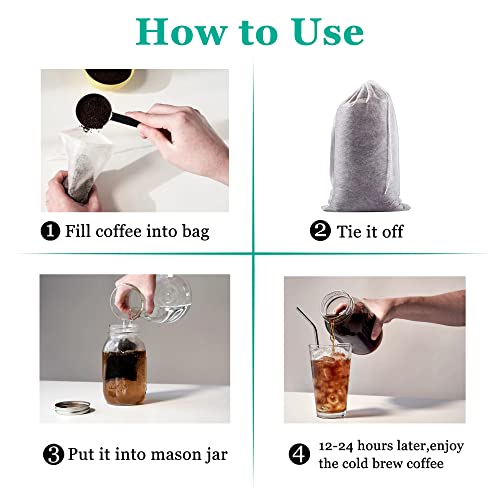 How to Use

❶ Fill coffee into bag

❷ Tie it off

❸ Put it into mason jar

❹ 12-24 hours later,enjoy the cold brew coffee