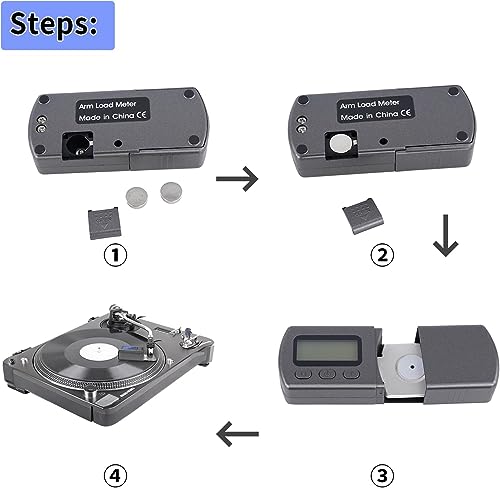 Steps:

Arm Load Meter
Made in China CE

Arm Load Meter
Made in China CE

①

②

④

③