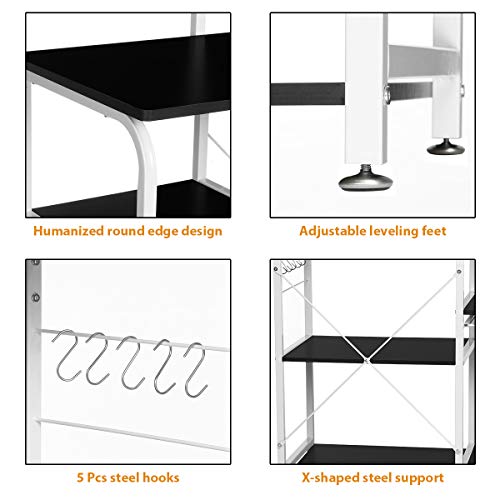 Humanized round edge design

Adjustable leveling feet

5 Pcs steel hooks

X-shaped steel support