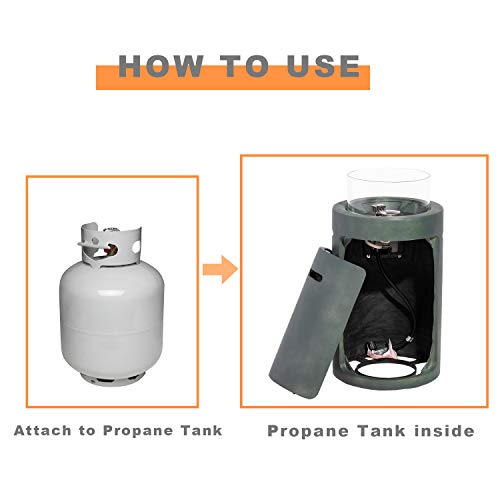 HOW TO USE

Attach to Propane Tank

Propane Tank inside