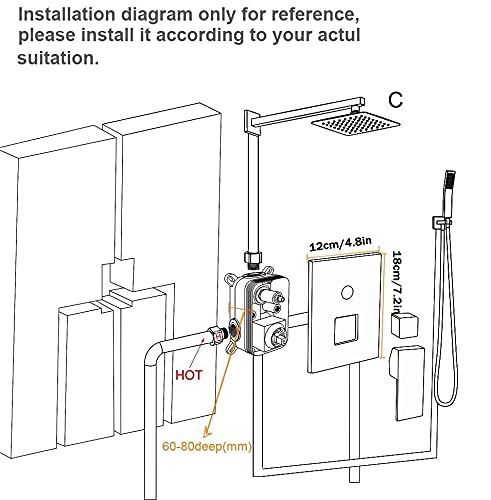 Installation diagram only for reference, please install it according to your actul suitation.

C

12cm/4.8in

18cm/7.2in

H

HOT

60-80deep(mm)