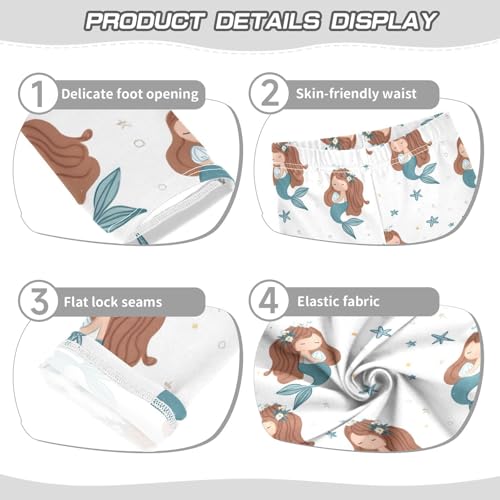 PRODUCT DETAILS DISPLAY

1 Delicate foot opening

2 Skin-friendly waist

3 Flat lock seams

4 Elastic fabric