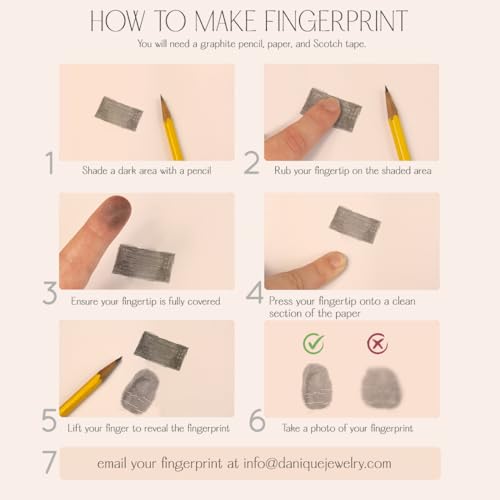 HOW TO MAKE FINGERPRINT

You will need a graphite pencil, paper, and Scotch tape.

1 Shade a dark area with a pencil

2 Rub your fingertip on the shaded area

3 Ensure your fingertip is fully covered

4 Press your fingertip onto a clean section of the paper

5 Lift your finger to reveal the fingerprint

6 Take a photo of your fingerprint

7 email your fingerprint at info@daniquejewelry.com