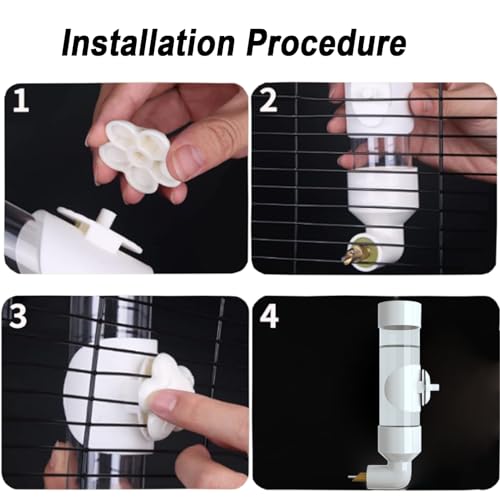 Installation Procedure

1

2

3

4