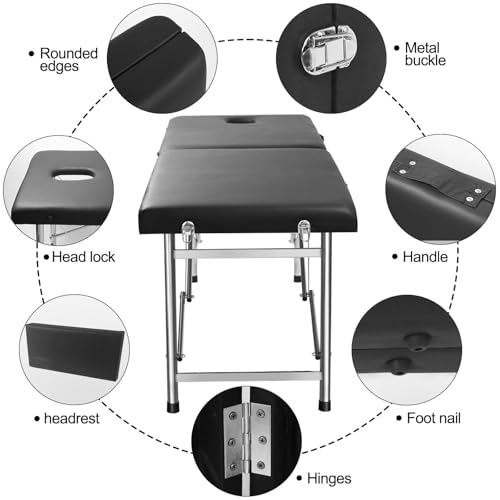 • Rounded edges

• Metal buckle

• Head lock

• Handle

• headrest

• Foot nail

• Hinges