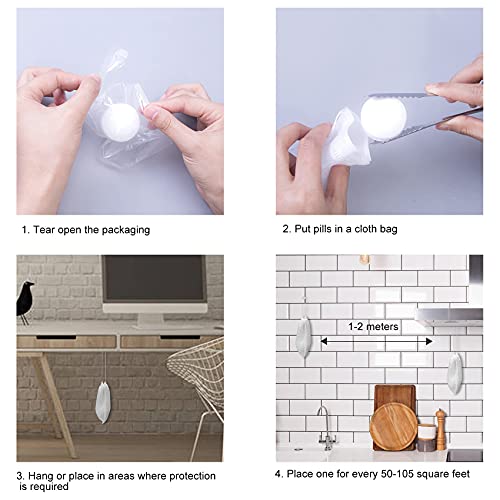 1. Tear open the packaging

2. Put pills in a cloth bag

3. Hang or place in areas where protection is required

1-2 meters

4. Place one for every 50-105 square feet