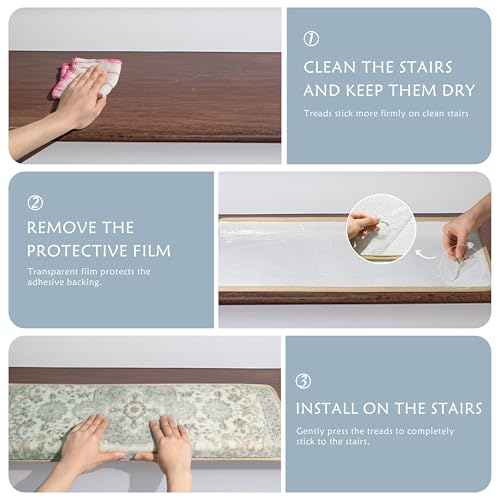 ①
CLEAN THE STAIRS AND KEEP THEM DRY
Treads stick more firmly on clean stairs

②
REMOVE THE PROTECTIVE FILM
Transparent film protects the adhesive backing.

③
INSTALL ON THE STAIRS
Gently press the treads to completely stick to the stairs.