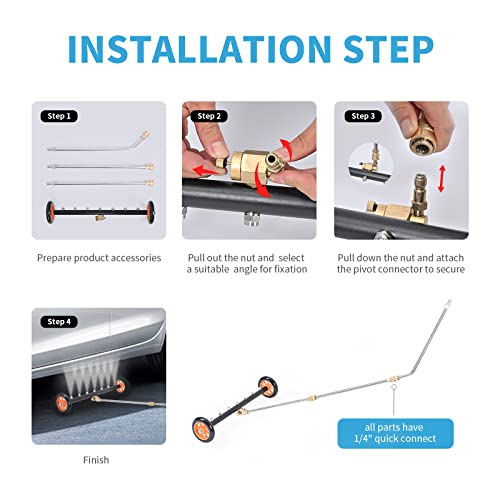 INSTALLATION STEP

Step 1

Prepare product accessories

Step 2

Pull out the nut and select a suitable angle for fixation

Step 3

Pull down the nut and attach the pivot connector to secure

Step 4

Finish

all parts have 1/4" quick connect