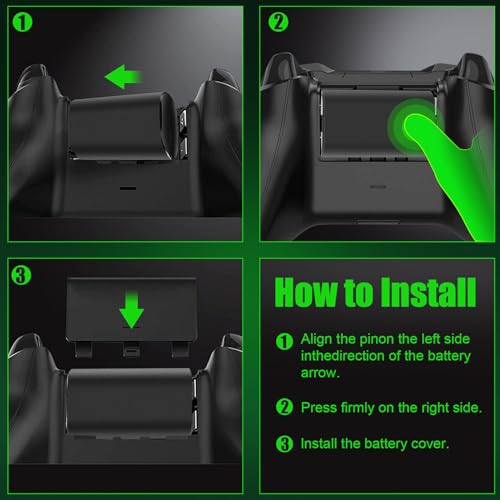 1

2

3

How to Install

1 Align the pinon the left side inthedirection of the battery arrow.

2 Press firmly on the right side.

3 Install the battery cover.