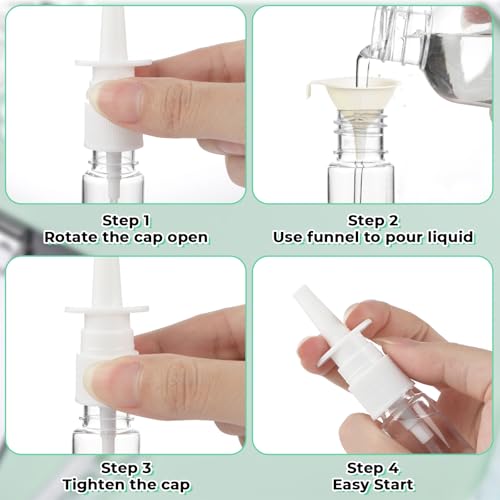 Step 1
Rotate the cap open

Step 2
Use funnel to pour liquid

Step 3
Tighten the cap

Step 4
Easy Start