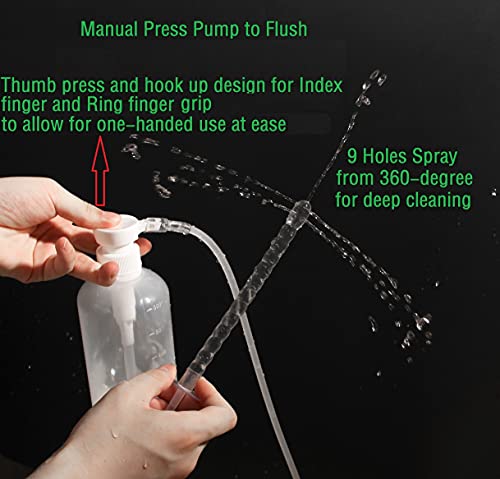 Manual Press Pump to Flush

Thumb press and hook up design for Index finger and Ring finger grip
to allow for one-handed use at ease

9 Holes Spray
from 360-degree
for deep cleaning