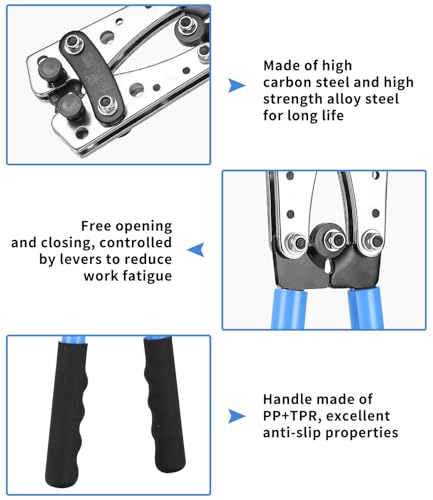 Made of high carbon steel and high strength alloy steel for long life

Free opening and closing, controlled by levers to reduce work fatigue

Handle made of PP+TPR, excellent anti-slip properties