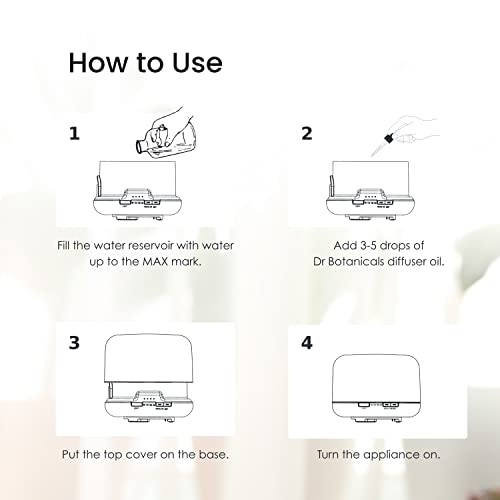 How to Use

1

Fill the water reservoir with water up to the MAX mark.

2

Add 3-5 drops of Dr Botanicals diffuser oil.

3

Put the top cover on the base.

4

Turn the appliance on.