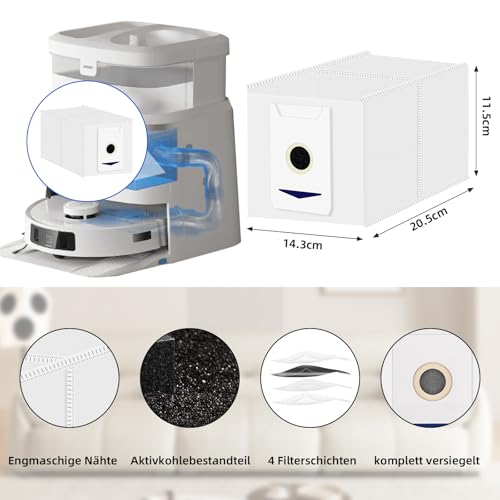 11.5cm

20.5cm

14.3cm

Engmaschige Nähte

Aktivkohlebestandteil

4 Filterschichten

komplett versiegelt