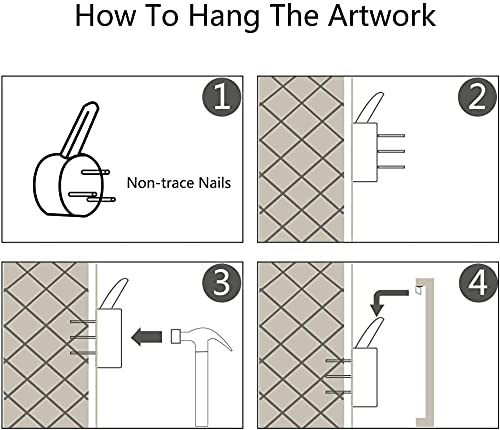 How To Hang The Artwork

1

Non-trace Nails

2

3

4