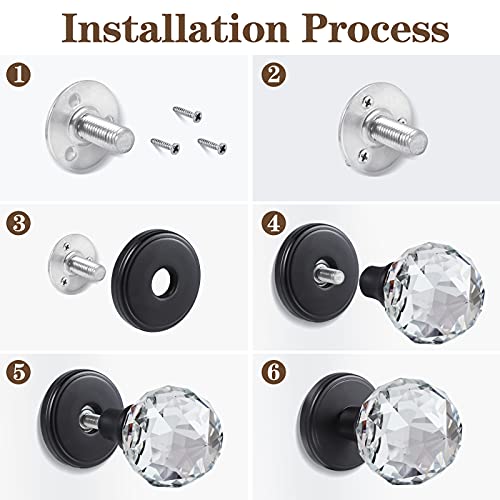 Installation Process

1

2

3

4

5

6