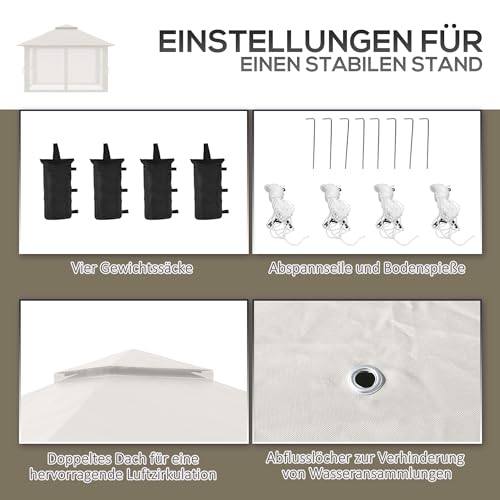 EINSTELLUNGEN FÜR
EINEN STABILEN STAND

Vier Gewichtssäcke

Abspannseile und Bodenspieße

Doppeltes Dach für eine hervorragende Luftzirkulation

Abflusslöcher zur Verhinderung von Wasseransammlungen