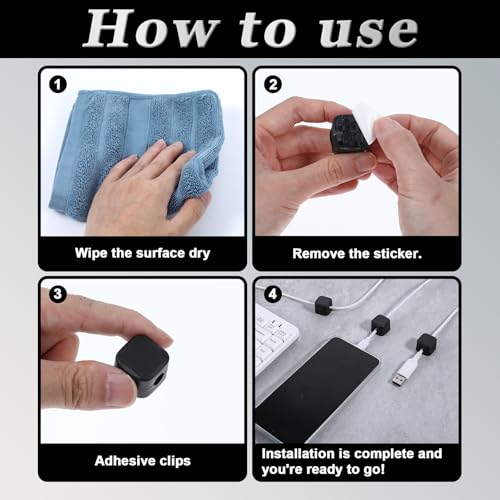 How to use

1

Wipe the surface dry

2

Remove the sticker.

3

Adhesive clips

4

Installation is complete and you're ready to go!