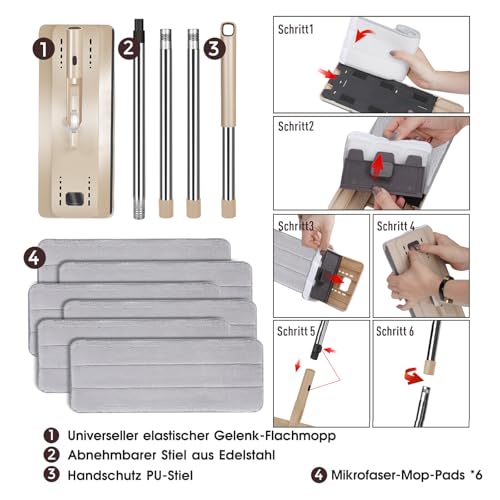 1
2
3
4

Schritt1

Schritt2

Schritt3

Schritt 4

Schritt 5

Schritt 6

1 Universeller elastischer Gelenk-Flachmopp
2 Abnehmbarer Stiel aus Edelstahl
3 Handschutz PU-Stiel
4 Mikrofaser-Mop-Pads *6