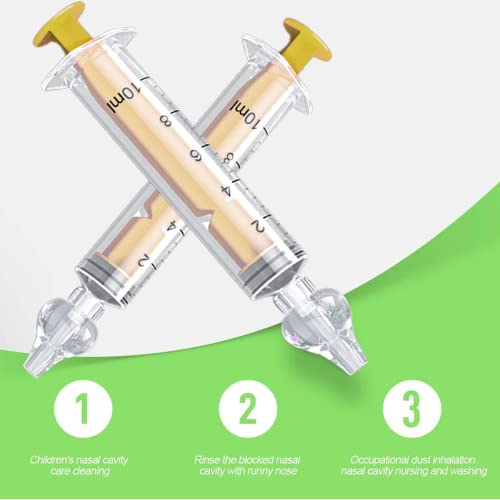 10ml
8
6
4
2

10ml
8
4
2

1
Children's nasal cavity care cleaning

2
Rinse the blocked nasal cavity with runny nose

3
Occupational dust inhalation nasal cavity nursing and washing