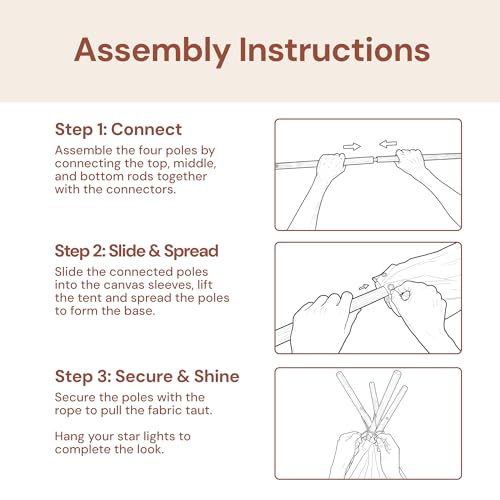 Assembly Instructions

Step 1: Connect
Assemble the four poles by connecting the top, middle, and bottom rods together with the connectors.

Step 2: Slide & Spread
Slide the connected poles into the canvas sleeves, lift the tent and spread the poles to form the base.

Step 3: Secure & Shine
Secure the poles with the rope to pull the fabric taut.

Hang your star lights to complete the look.