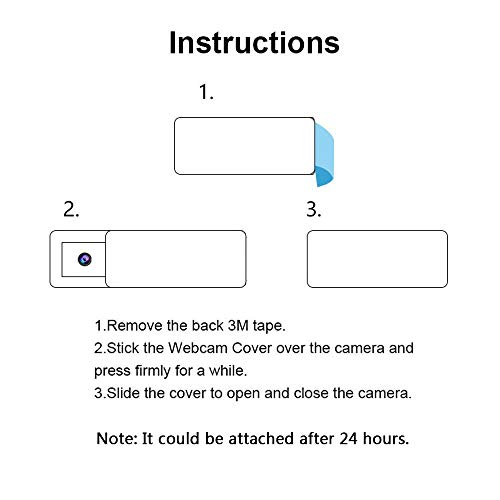 Instructions

1.

2.

3.

1.Remove the back 3M tape.
2.Stick the Webcam Cover over the camera and press firmly for a while.
3.Slide the cover to open and close the camera.

Note: It could be attached after 24 hours.