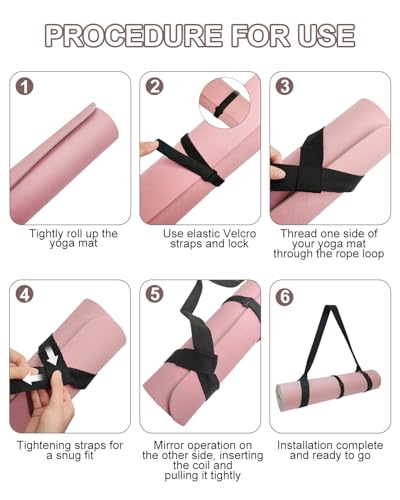 PROCEDURE FOR USE

1
Tightly roll up the yoga mat

2
Use elastic Velcro straps and lock

3
Thread one side of your yoga mat through the rope loop

4
Tightening straps for a snug fit

5
Mirror operation on the other side, inserting the coil and pulling it tightly

6
Installation complete and ready to go