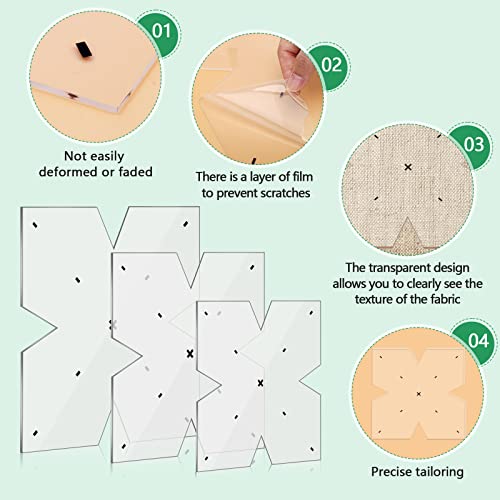 01

Not easily deformed or faded

02

There is a layer of film to prevent scratches

03

The transparent design allows you to clearly see the texture of the fabric

04

Precise tailoring