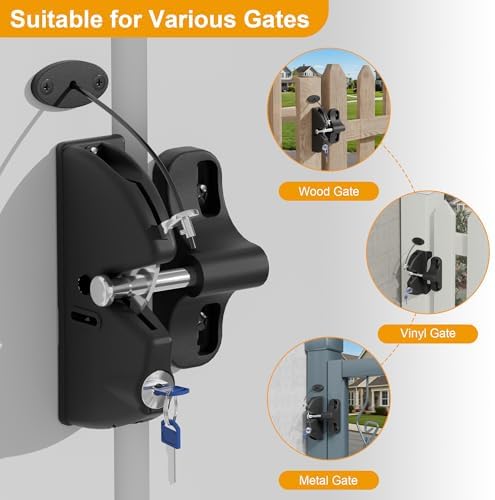 Suitable for Various Gates

Wood Gate

Vinyl Gate

Metal Gate