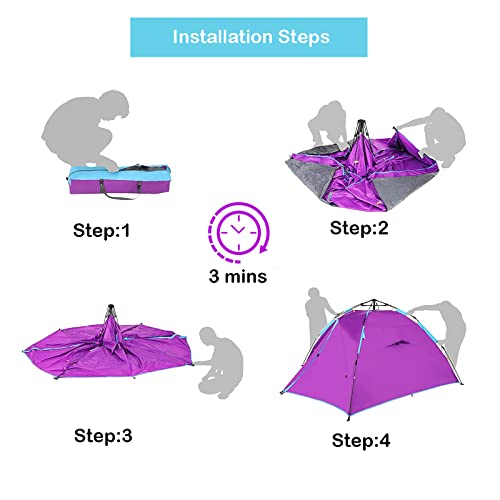 Installation Steps

Step:1

Step:2

3 mins

Step:3

Step:4