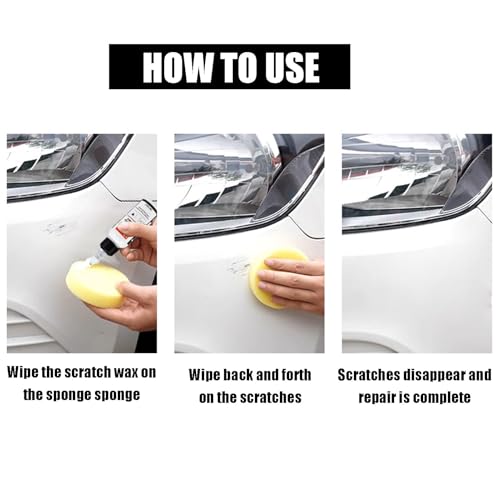 HOW TO USE

Wipe the scratch wax on the sponge sponge

Wipe back and forth on the scratches

Scratches disappear and repair is complete