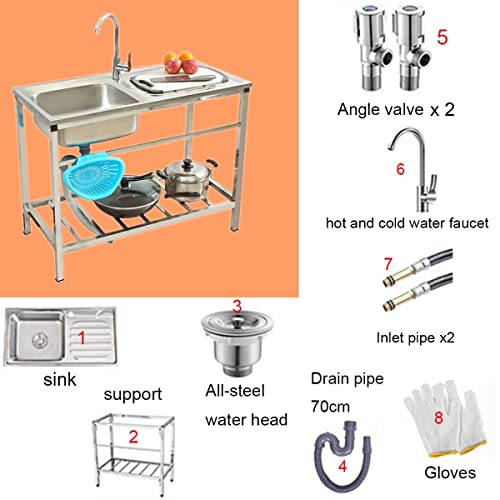 5

Angle valve x 2

6

hot and cold water faucet

7

Inlet pipe x2

1

sink

support

2

3

All-steel

water head

Drain pipe

70cm

4

8

Gloves