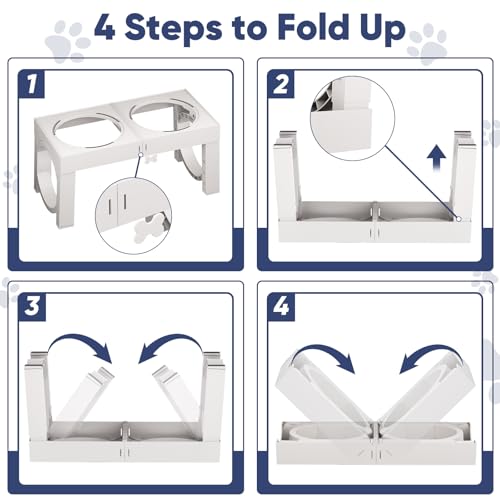 4 Steps to Fold Up

1

2

3

4