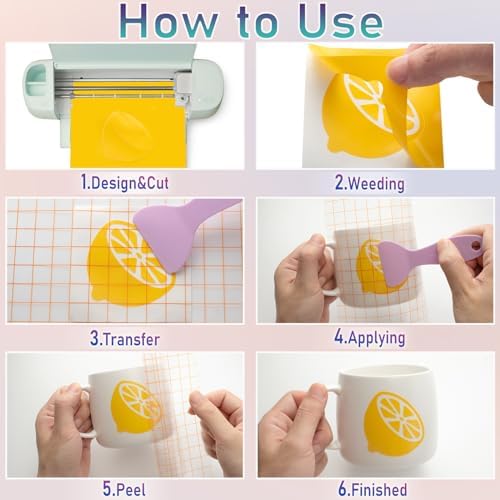 How to Use

1.Design&Cut

2.Weeding

3.Transfer

4.Applying

5.Peel

6.Finished