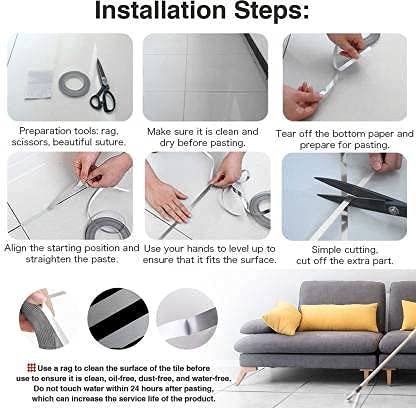 Installation Steps:

Preparation tools: rag, scissors, beautiful suture.

Make sure it is clean and dry before pasting.

Tear off the bottom paper and prepare for pasting.

Align the starting position and straighten the paste.

Use your hands to level up to ensure that it fits the surface.

Simple cutting, cut off the extra part.

Use a rag to clean the surface of the tile before use to ensure it is clean, oil-free, dust-free, and water-free. Do not touch water within 24 hours after pasting, which can increase the service life of the product.