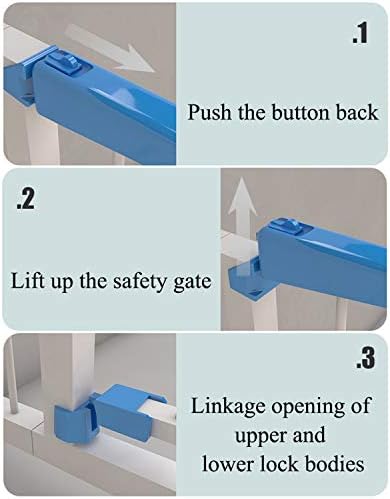 .1

Push the button back

.2

Lift up the safety gate

.3

Linkage opening of upper and lower lock bodies