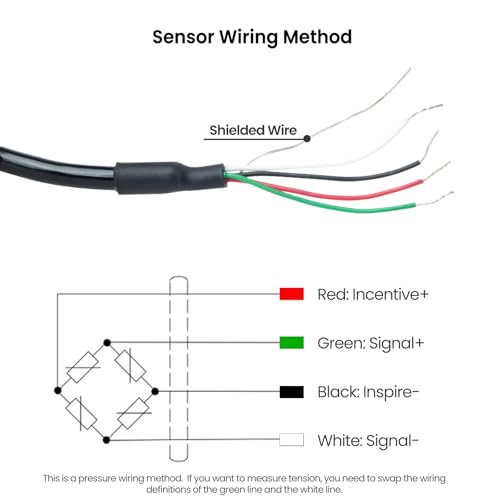 Sensor Wiring Method

Shielded Wire

Red: Incentive+

Green: Signal+

Black: Inspire-

White: Signal-

This is a pressure wiring method. If you want to measure tension, you need to swap the wiring definitions of the green line and the white line.