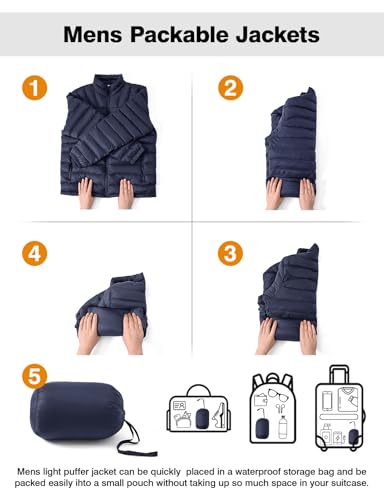 Mens Packable Jackets

1

2

4

3

5

Mens light puffer jacket can be quickly placed in a waterproof storage bag and be packed easily ihto a small pouch without taking up so much space in your suitcase.