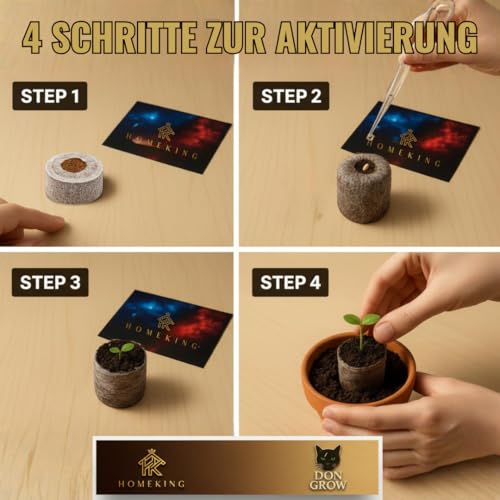 4 SCHRITTE ZUR AKTIVIERUNG

STEP 1

HOMEKING

STEP 2

HOMEKING

STEP 3

HOMEKING

STEP 4

HOMEKING

DON GROW